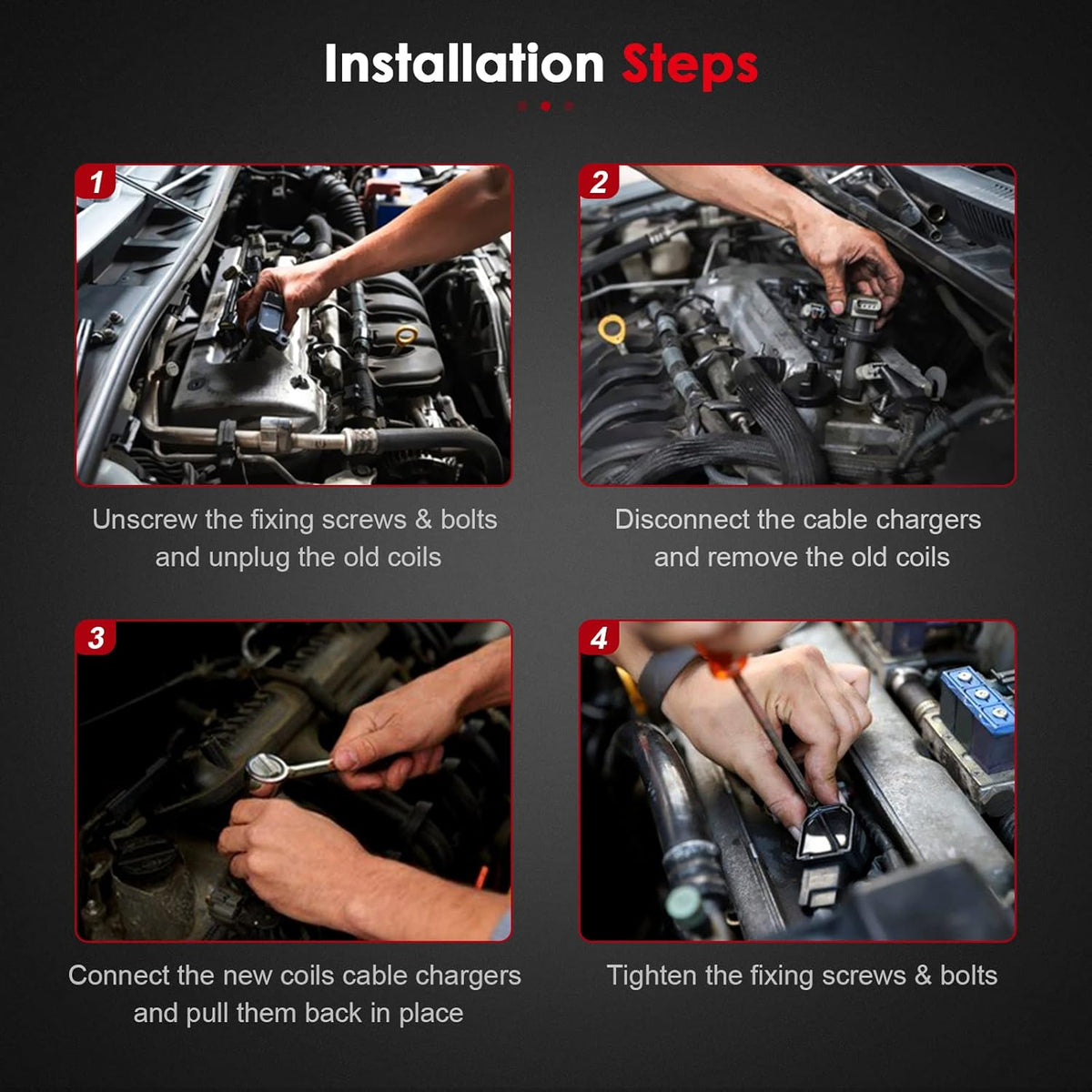 Installation Steps

1

Unscrew the fixing screws & bolts and unplug the old coils

2

Disconnect the cable chargers and remove the old coils

3

Connect the new coils cable chargers and pull them back in place

4

Tighten the fixing screws & bolts